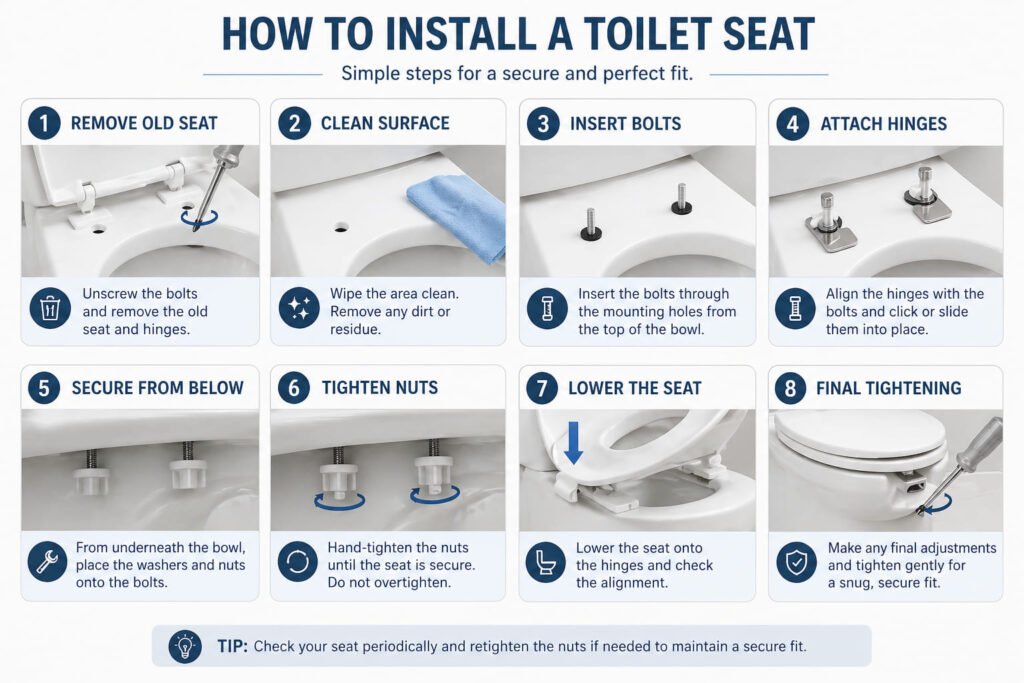 HOW TO INSTALL A TOILET SEAT

Simple steps for a secure and perfect fit.

1 REMOVE OLD SEAT

Unscrew the bolts and remove the old seat and hinges.

2 CLEAN SURFACE

Wipe the area clean. Remove any dirt or residue.

3 INSERT BOLTS

Insert the bolts through the mounting holes from the top of the bowl.

4 ATTACH HINGES

Align the hinges with the bolts and click or slide them into place.

5 SECURE FROM BELOW

From underneath the bowl, place the washers and nuts onto the bolts.

6 TIGHTEN NUTS

Hand-tighten the nuts until the seat is secure. Do not overtighten.

7 LOWER THE SEAT

Lower the seat onto the hinges and check the alignment.

8 FINAL TIGHTENING

Make any final adjustments and tighten gently for a snug, secure fit.

TIP: Check your seat periodically and retighten the nuts if needed to maintain a secure fit.